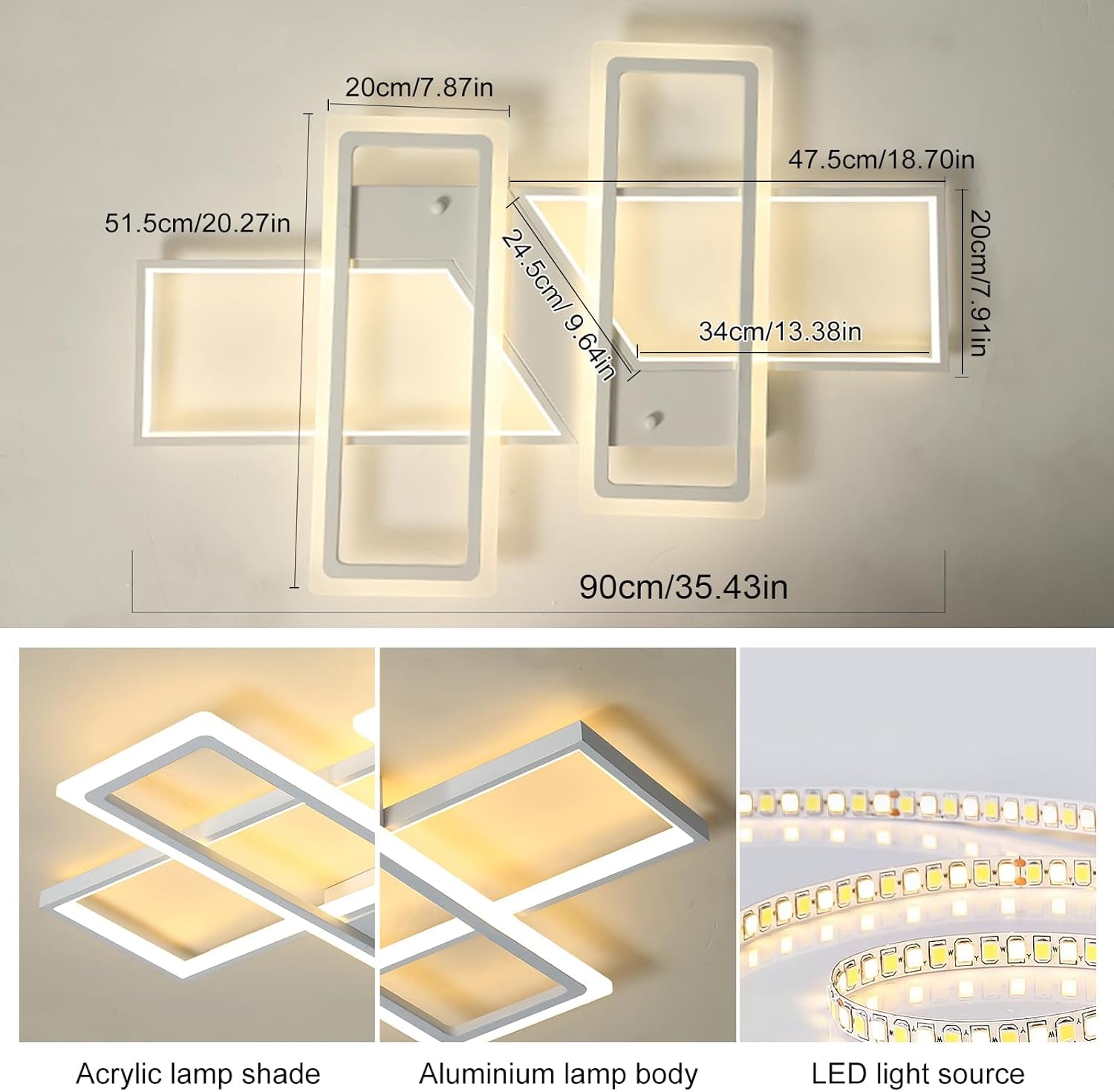 20cm/7.87in

47.5cm/18.70in

51.5cm/20.27in

24.5cm/ 9.64in

20cm/7.91in

34cm/13.38in

90cm/35.43in

Acrylic lamp shade

Aluminium lamp body

LED light source